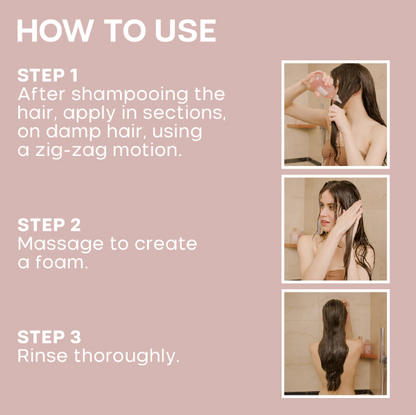 HOW TO USE

STEP 1
After shampooing the hair, apply in sections, on damp hair, using a zig-zag motion.

STEP 2
Massage to create a foam.

STEP 3
Rinse thoroughly.